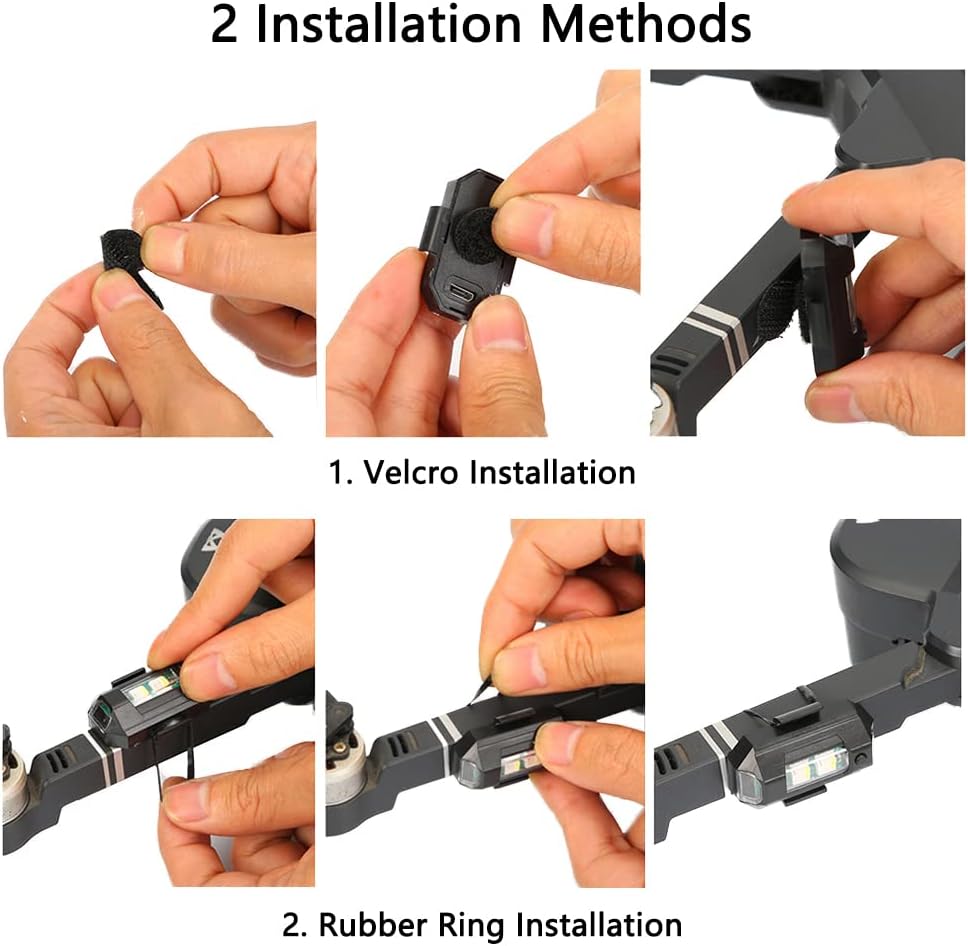 2 Installation Methods

1. Velcro Installation

2. Rubber Ring Installation